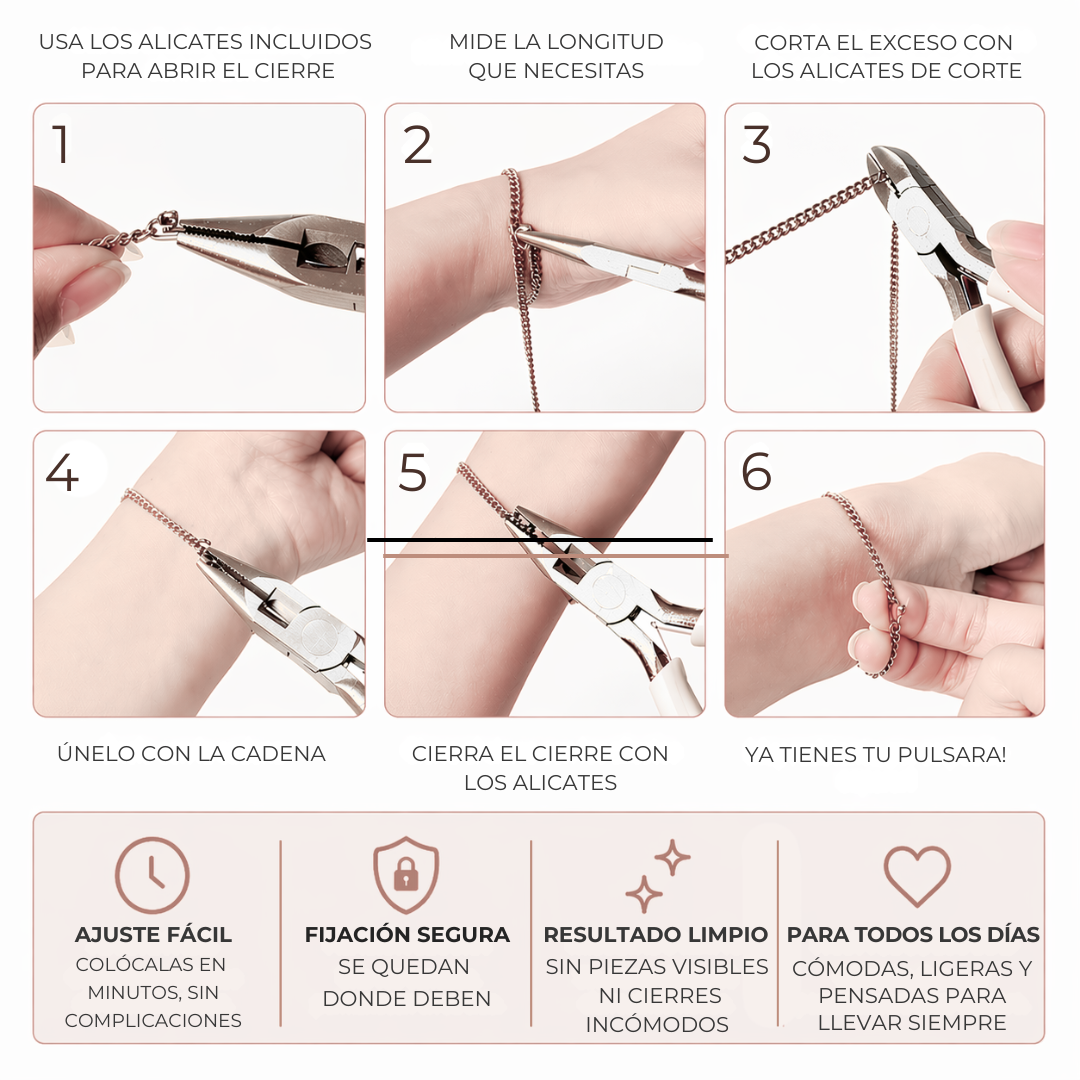 USA LOS ALICATES INCLUIDOS PARA ABRIR EL CIERRE

MIDE LA LONGITUD QUE NECESITAS

CORTA EL EXCESO CON LOS ALICATES DE CORTE

1

2

3

4

5

6

ÚNELO CON LA CADENA

CIERRA EL CIERRE CON LOS ALICATES

YA TIENES TU PULSARA!

AJUSTE FÁCIL
COLÓCALAS EN MINUTOS, SIN COMPLICACIONES

FIJACIÓN SEGURA
SE QUEDAN DONDE DEBEN

RESULTADO LIMPIO
SIN PIEZAS VISIBLES NI CIERRES INCÓMODOS

PARA TODOS LOS DÍAS
CÓMODAS, LIGERAS Y PENSADAS PARA LLEVAR SIEMPRE